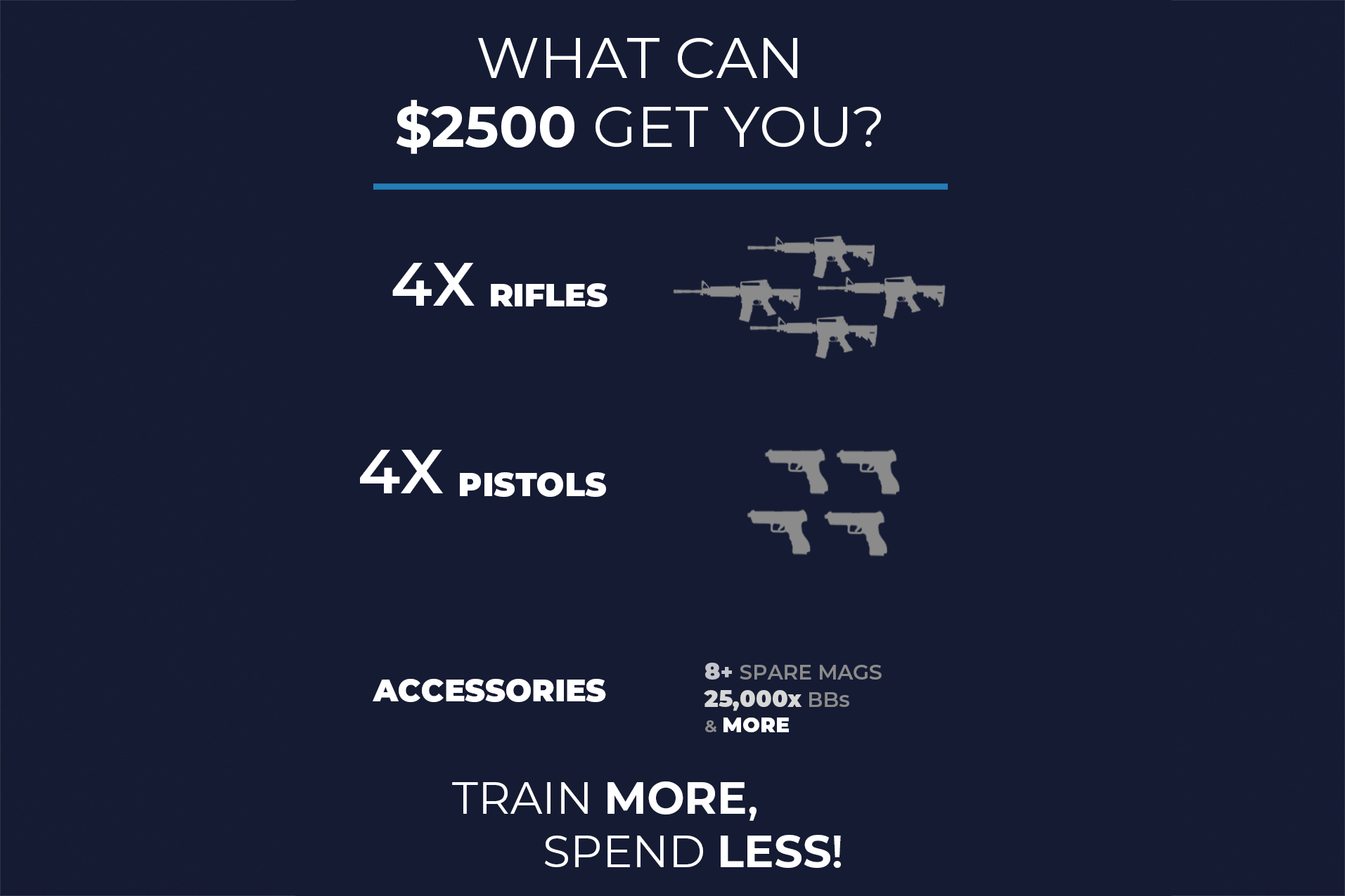 WHAT CAN
$2500 GET YOU?

4X RIFLES

4X PISTOLS

ACCESSORIES

8+ SPARE MAGS
25,000x BBs
& MORE

TRAIN MORE,
SPEND LESS!